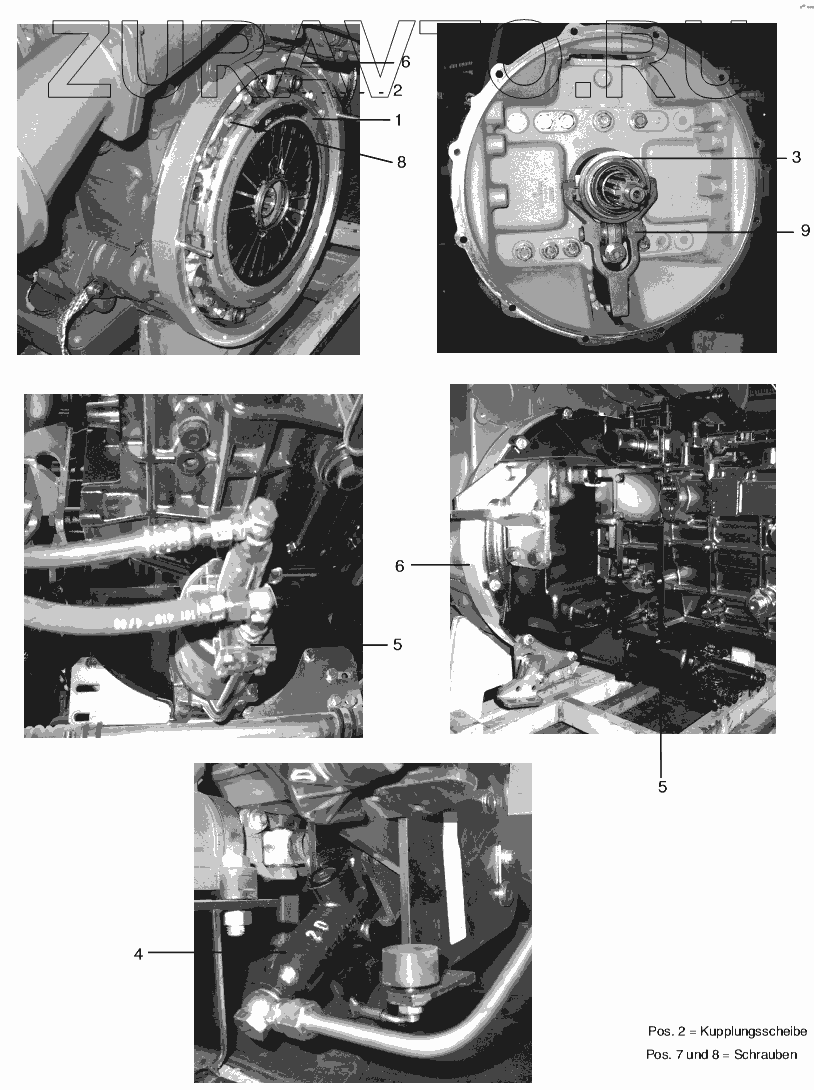 ZURAVTO.RU

6
2
1
8

3
9

6
5

5

4

Pos. 2 = Kupplungsscheibe
Pos. 7 und 8 = Schrauben