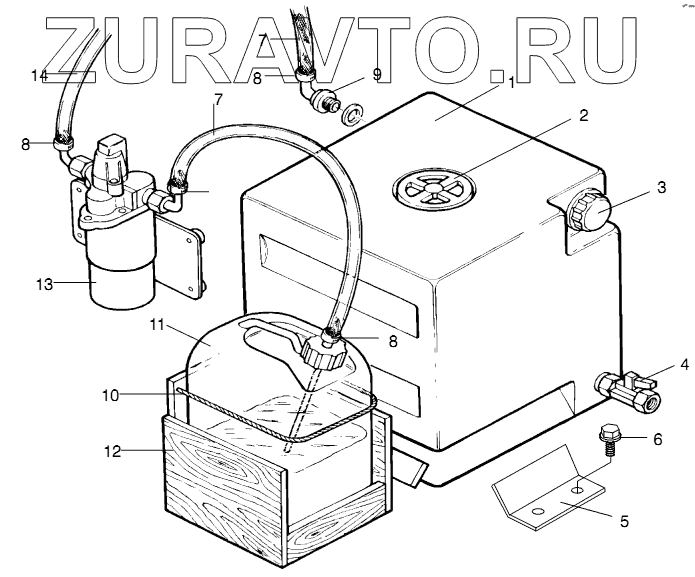 ZURAVTO.RU

14
7
8
9
1
7
2
8
3
13
11
8
4
10
6
12
5