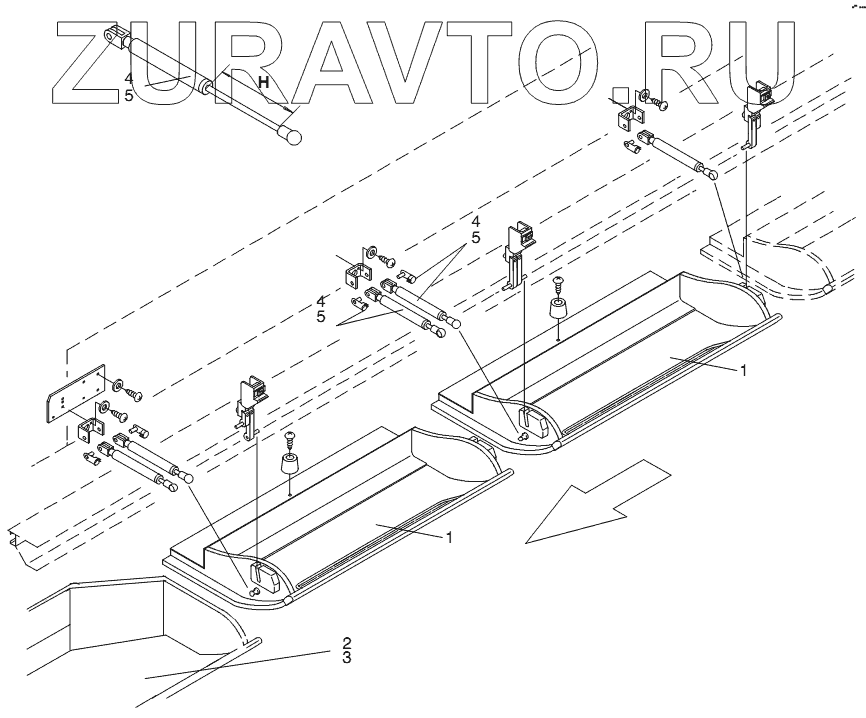 ZURAVTO.RU
4
5
H
4
5
4
5
1
1
2
3