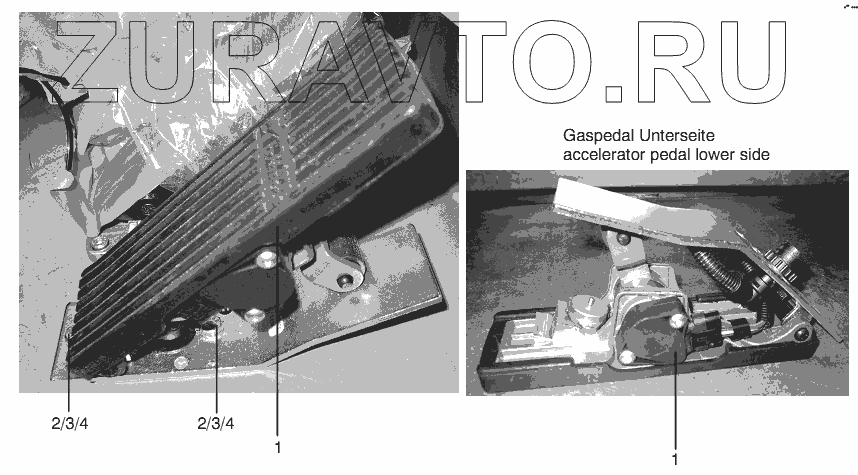 ZURAVTO.RU

Gaspedal Unterseite
accelerator pedal lower side

2/3/4

2/3/4

1

1