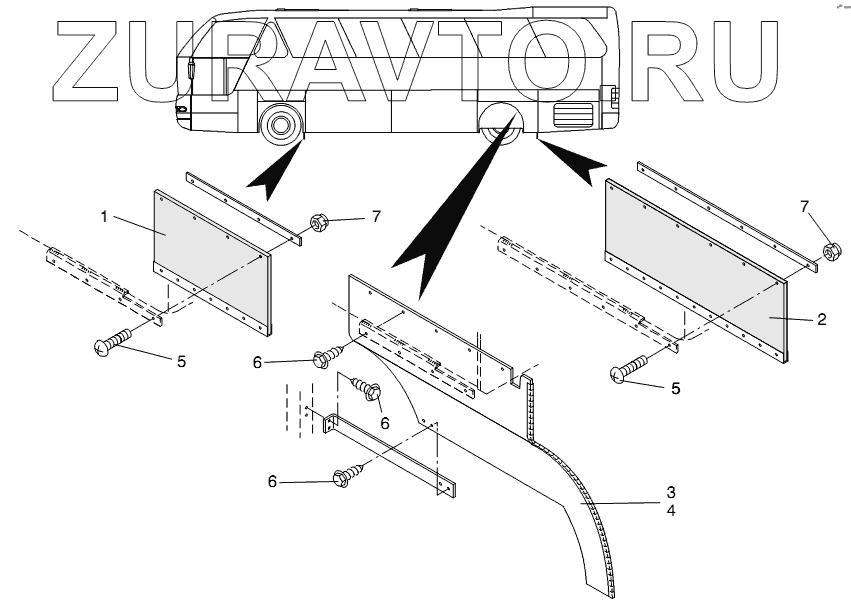 ZURAVTO.RU

1
7
7
2
5
6
5
6
6
3
4