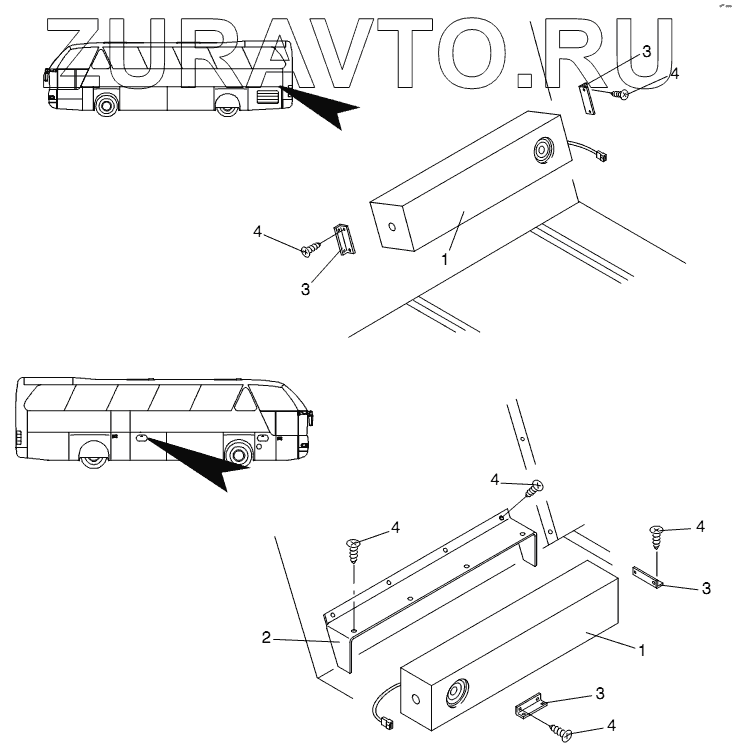 ZURAVTO.RU

3
4
4
3
1

4
4
4
3
2
1
3
4