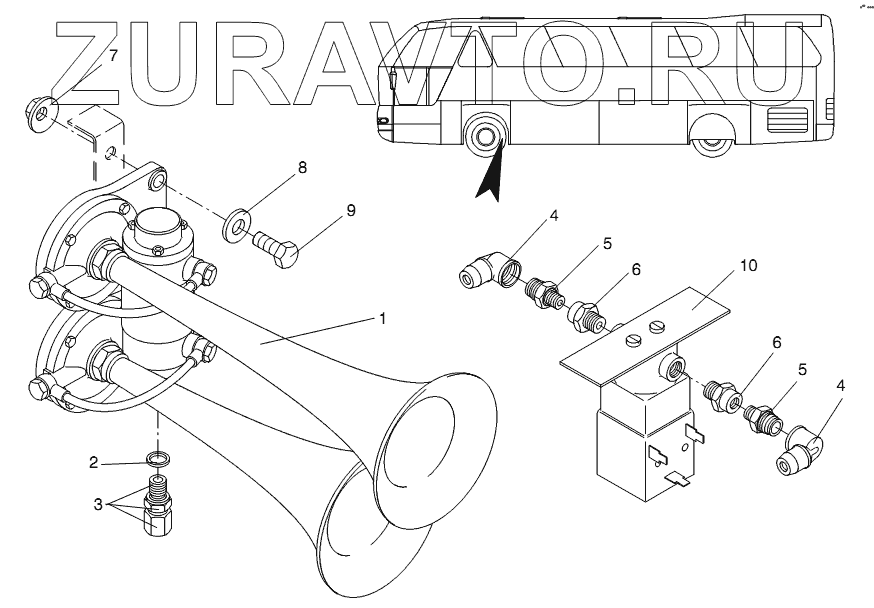 ZURAVTO.RU

7

8

9

4

5

6

10

1

6

5

4

2

3