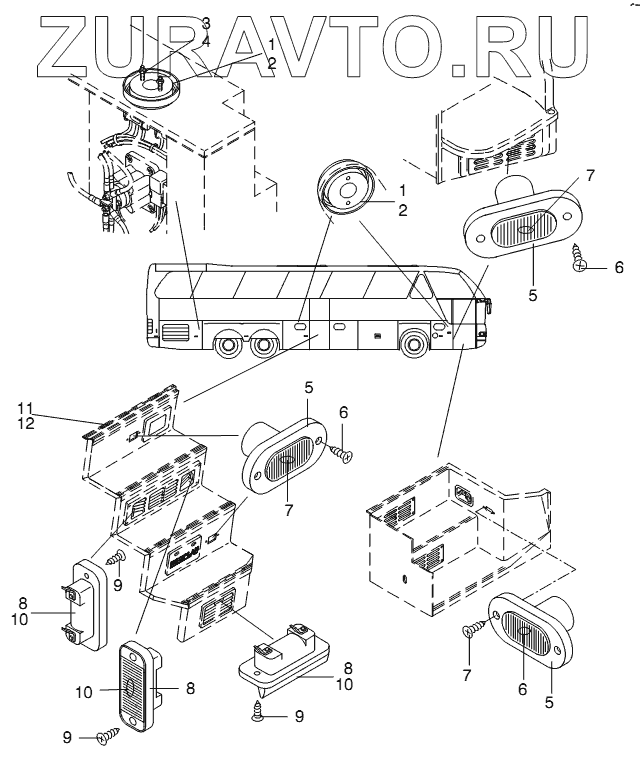 ZURAVTO.RU

3
4
1
2

1
2

7
6
5

11
12

5
6
7

9
8
10

10
8

9

8
10

9

7
6
5