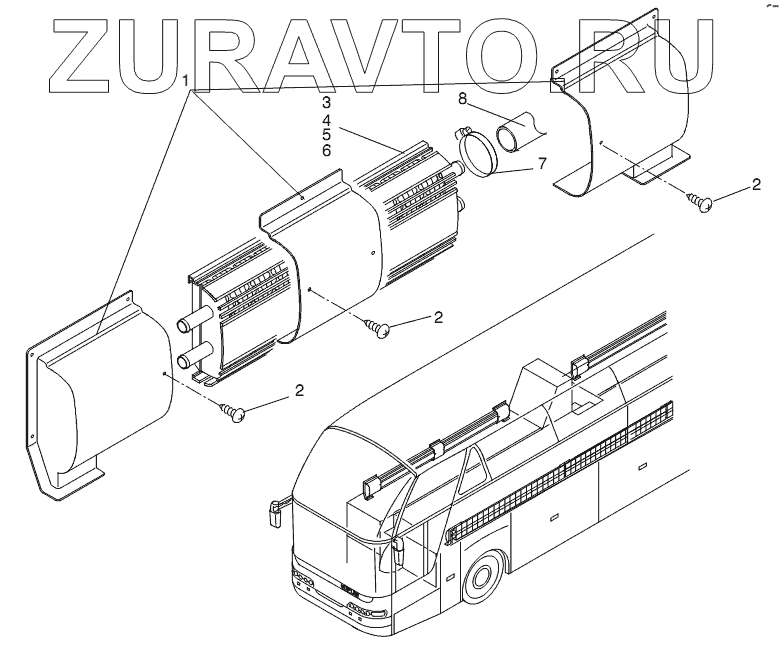 ZURAVTO.RU

1
3
4
5
6
8
7
2
2
2