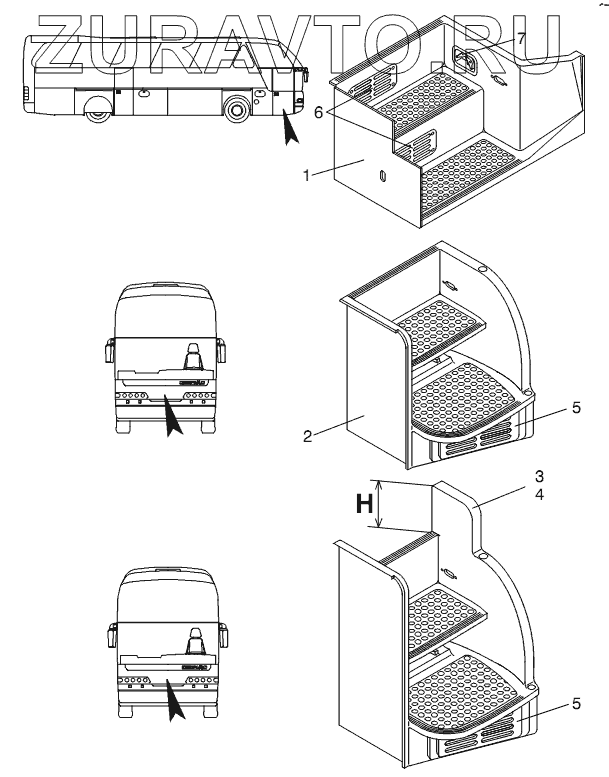 ZURAVTO.RU

7
6
1
2
5
H
3
4
5