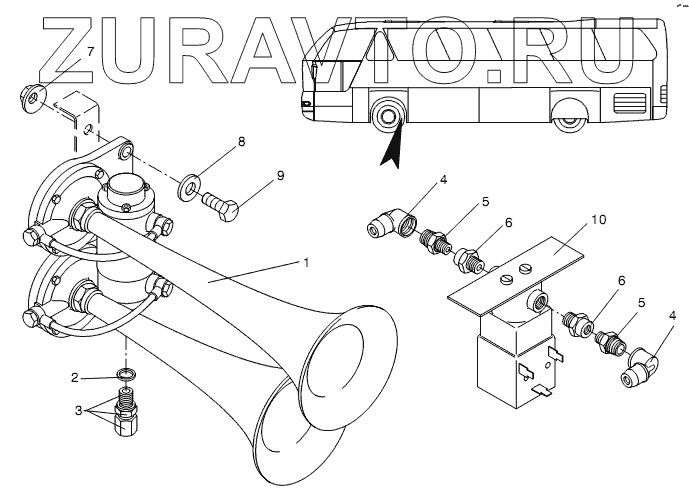 ZURAVTO.RU
7
8
9
4
5
6
10
1
6
5
4
2
3