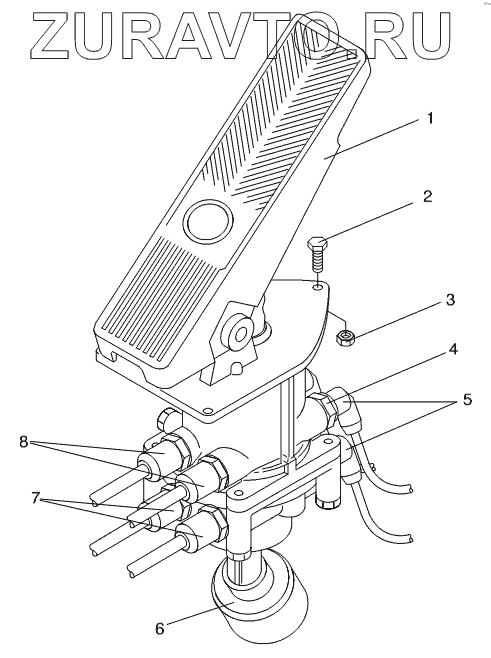 ZURAVTO.RU

1
2
3
4
5
8
7
6