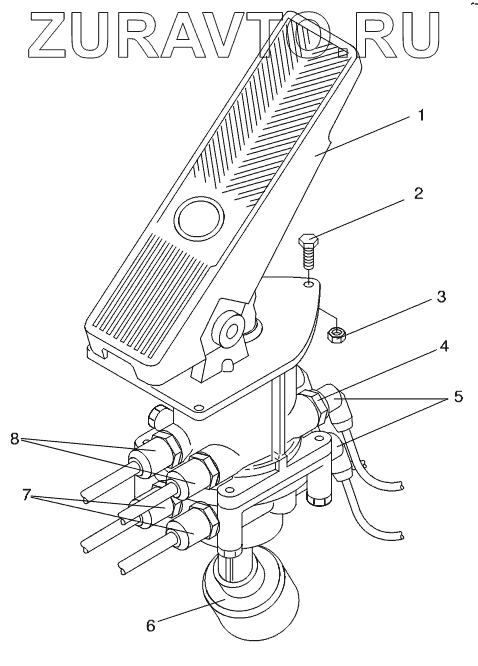 ZURAVTO.RU

1

2

3

4

5

8

7

6