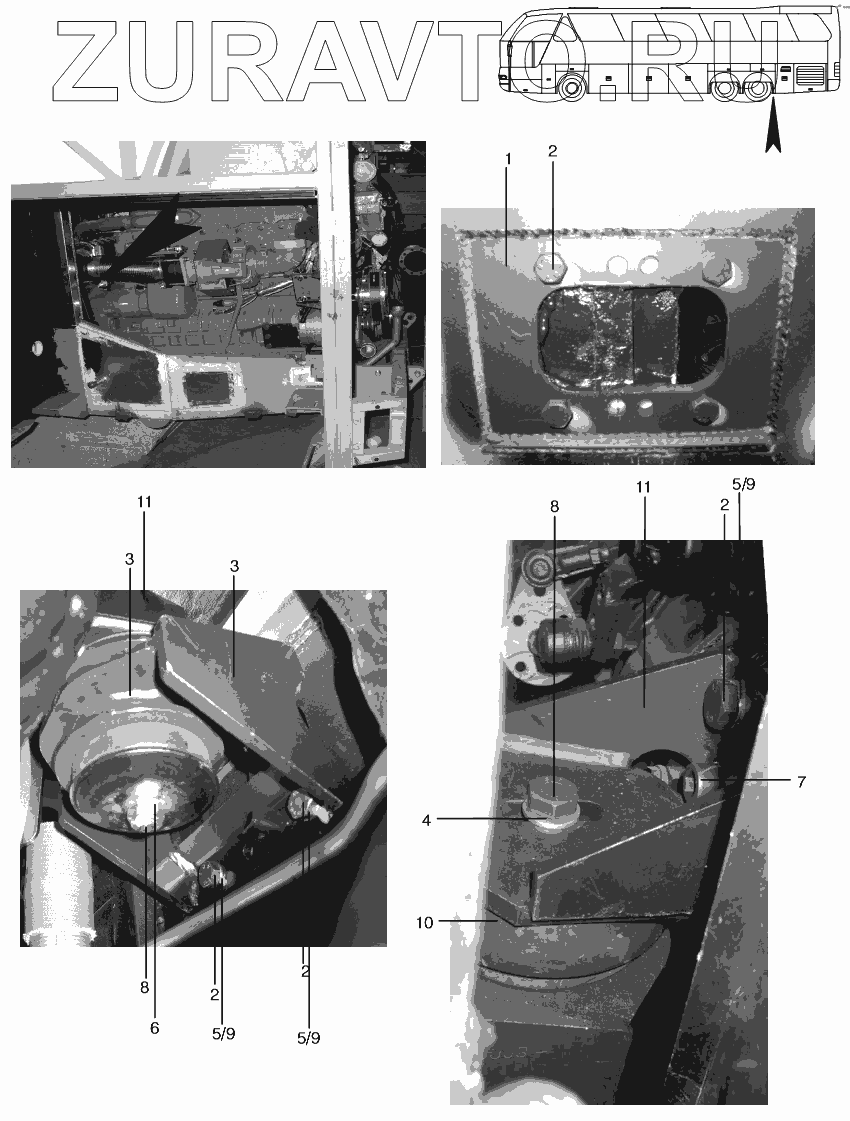 ZURAVTO.RU

1
2

11
3
3
8
6
2
5/9
2
5/9

8
11
2
5/9
7
4
10