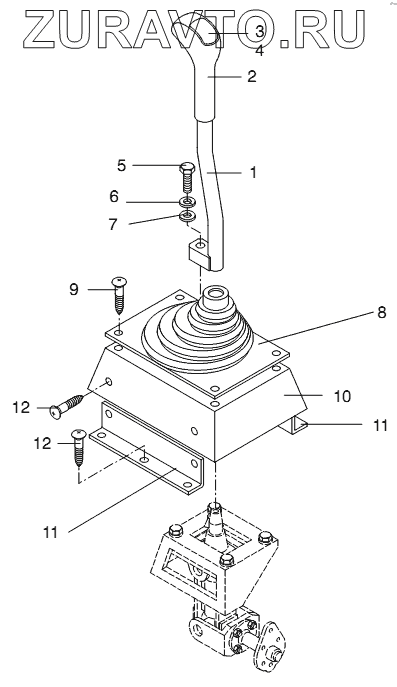 ZURAVTO.RU

3
4
2
5
1
6
7
9
8
10
12
11
12
11