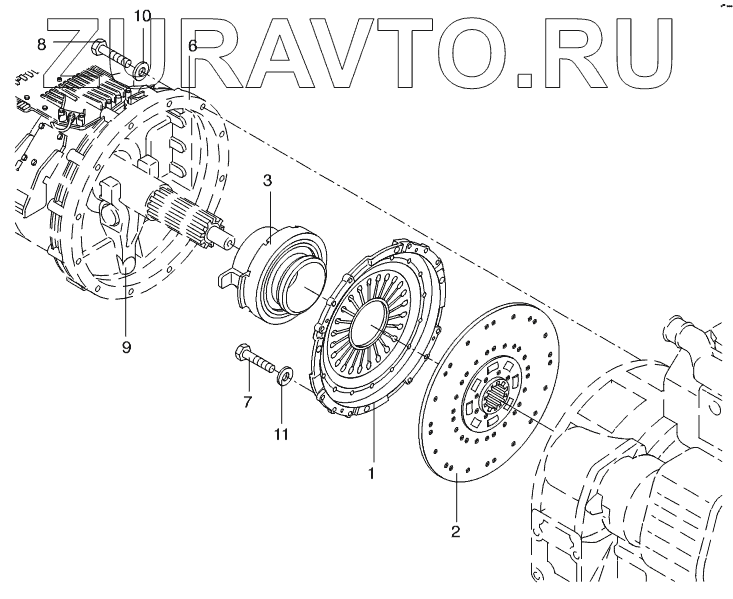 ZURAVTO.RU
10
8
6
3
9
7
11
1
2