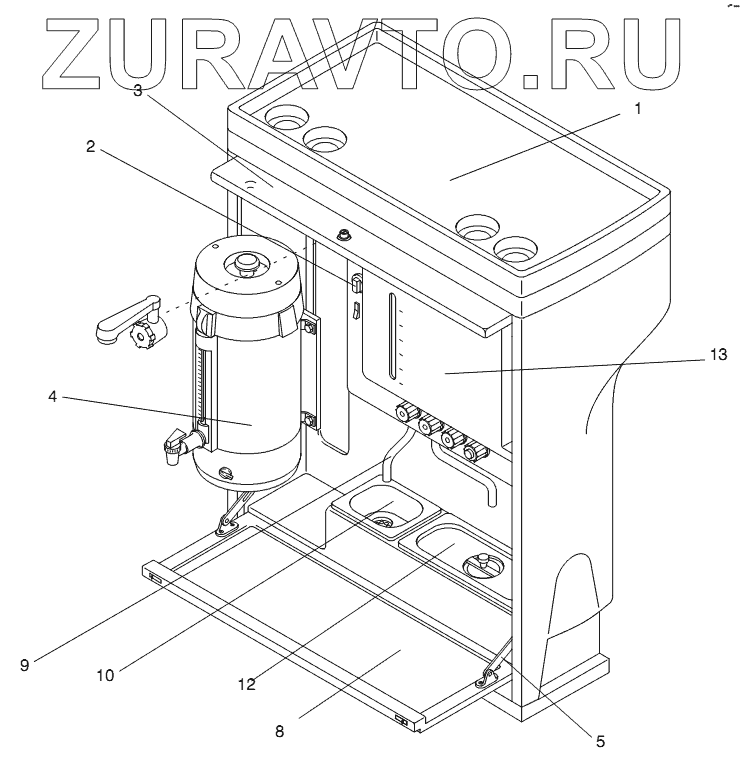 ZURAVTO.RU

3
1
2
13
4
9
10
12
8
5