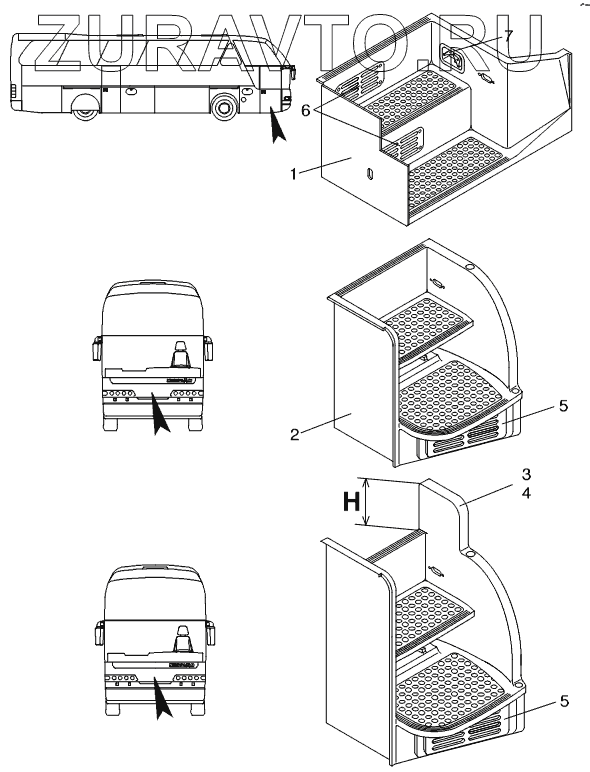 ZURAVTO.RU
7
6
1
2
5
H
3
4
5