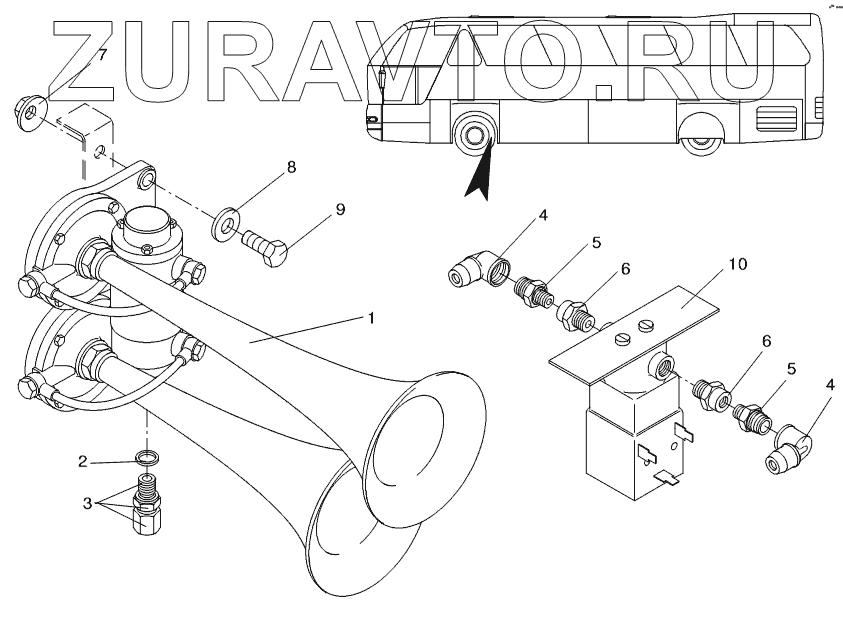 ZURAVTO.RU

7
8
9
4
5
6
10
1
6
5
4
2
3