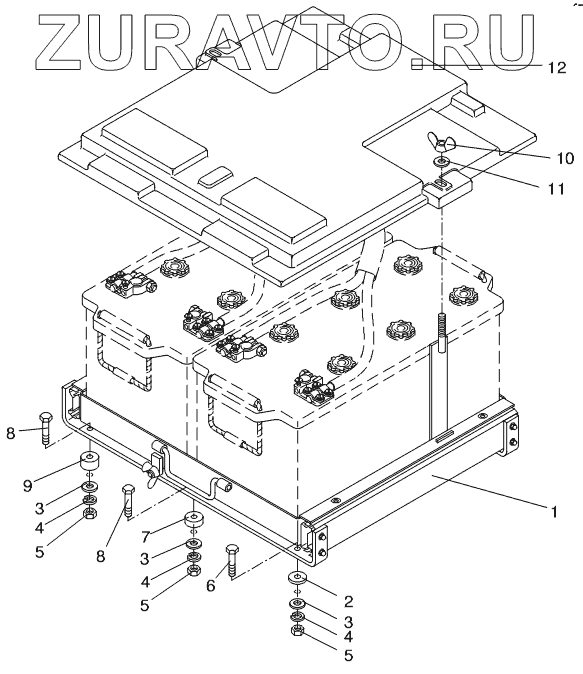 ZURAVTO.RU
12
10
11
8
9
3
4
5
8
7
3
4
5
6
1
2
3
4
5