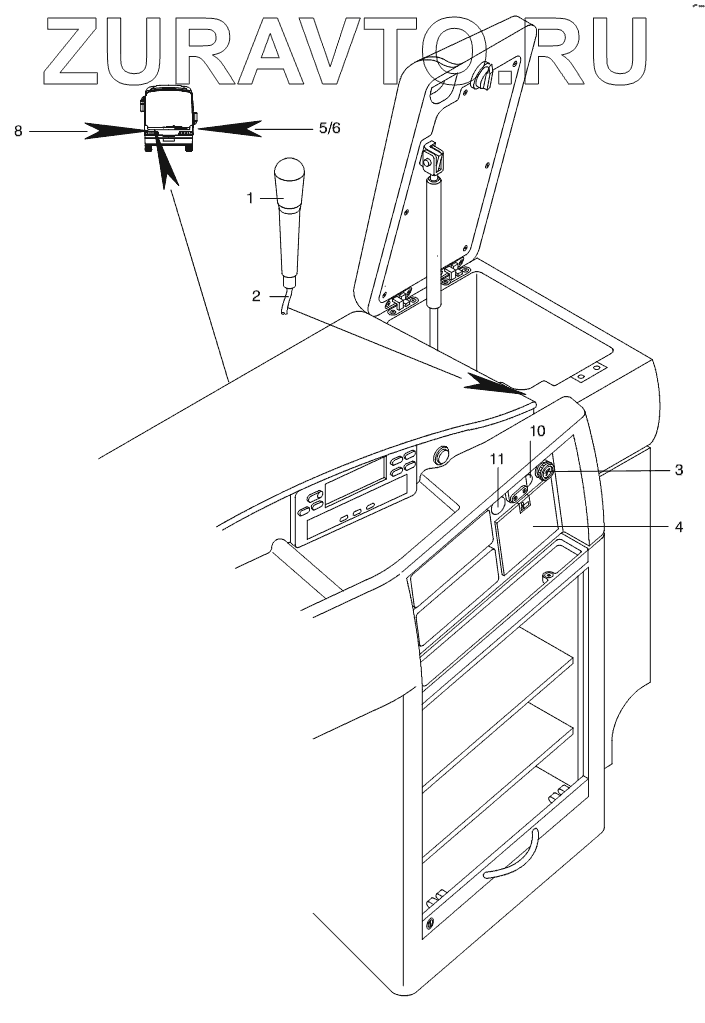 ZURAVTO.RU

8
5/6
1
2
10
11
3
4