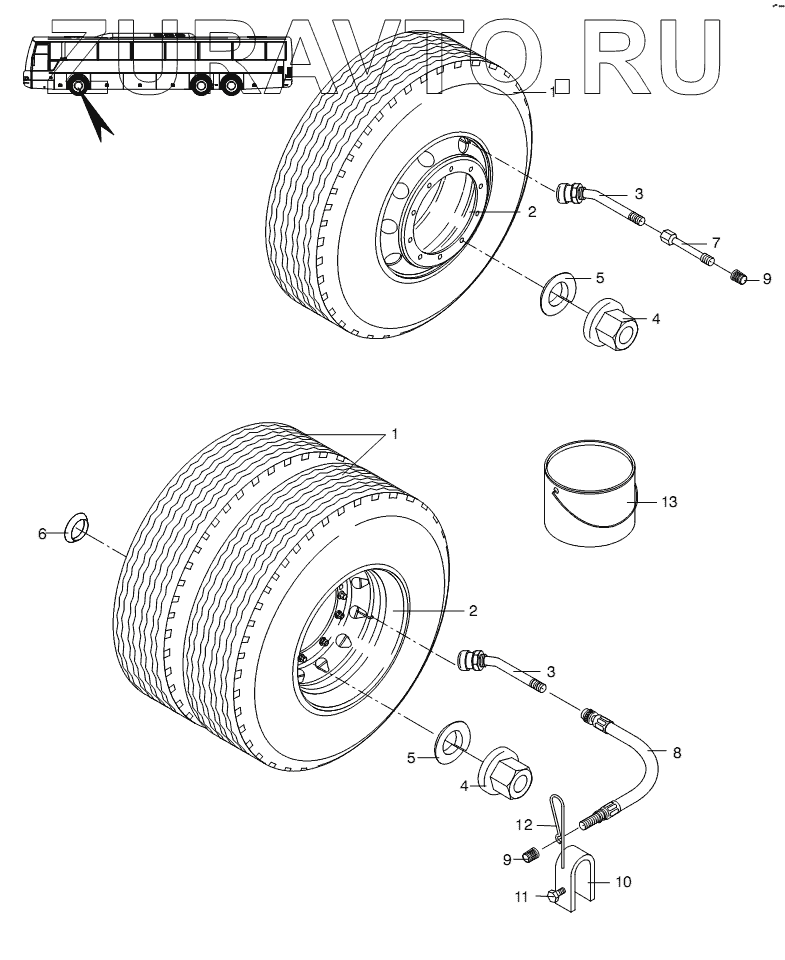 ZURAVTO.RU

1
3
2
7
9
5
4
1
13
6
2
3
8
5
4
12
9
10
11