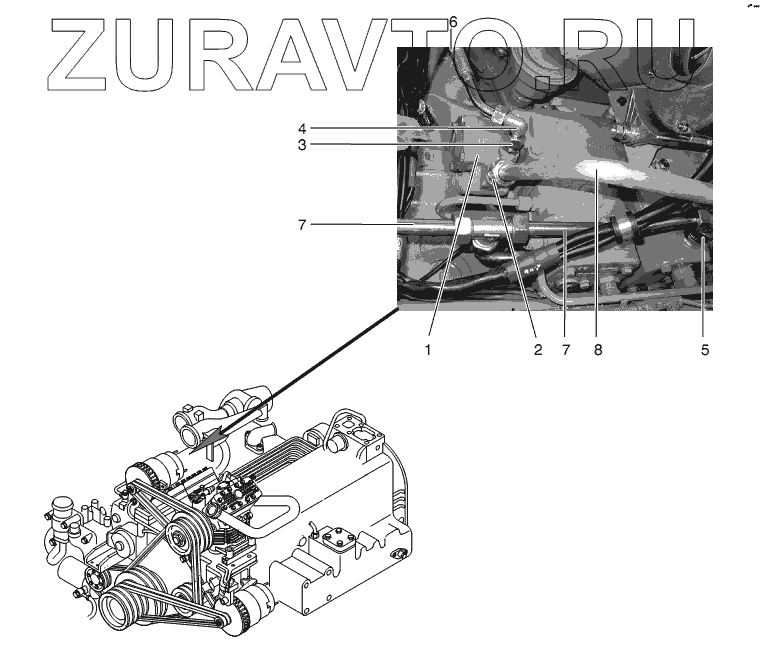 ZURAVTO.RU
6
4
3
7
1
2
7
8
5