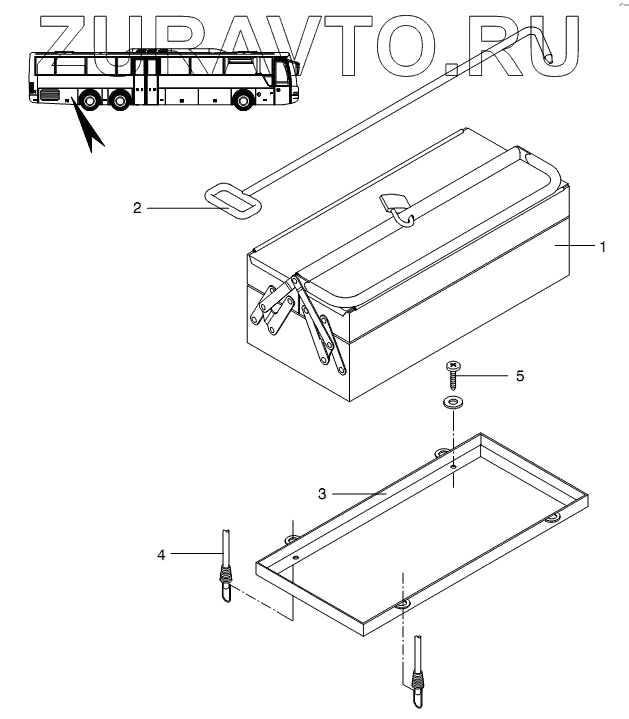 ZURAVTO.RU

2

1

5

3

4