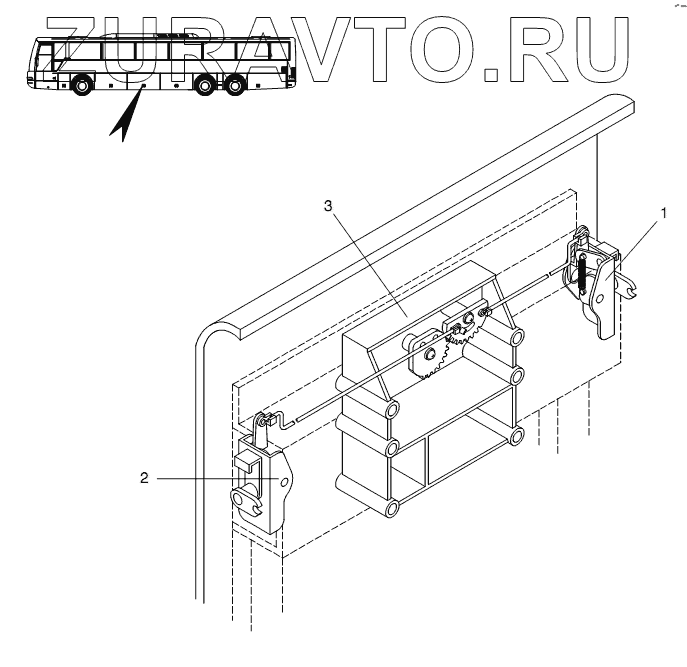 ZURAVTO.RU

3

1

2