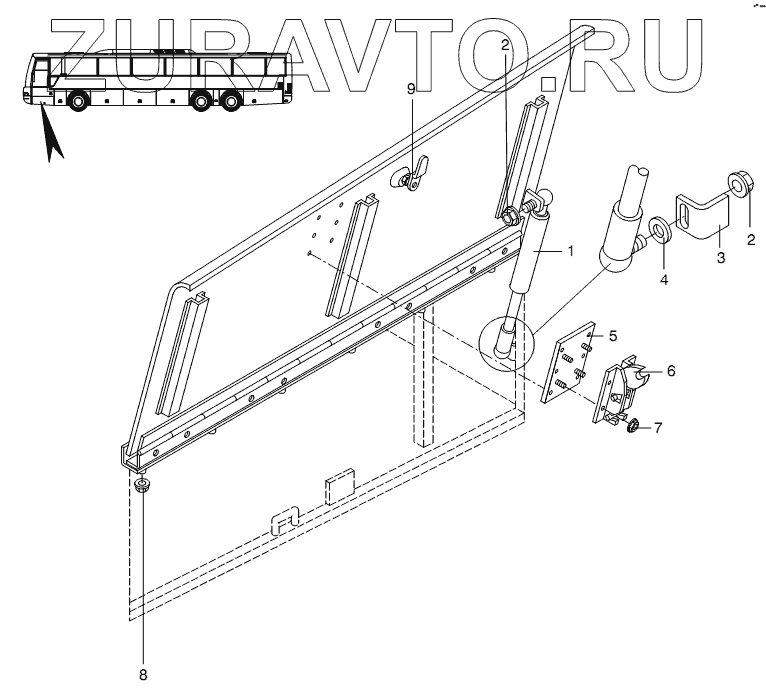 ZURAVTO.RU

2
9
1
2
3
4
5
6
7
8