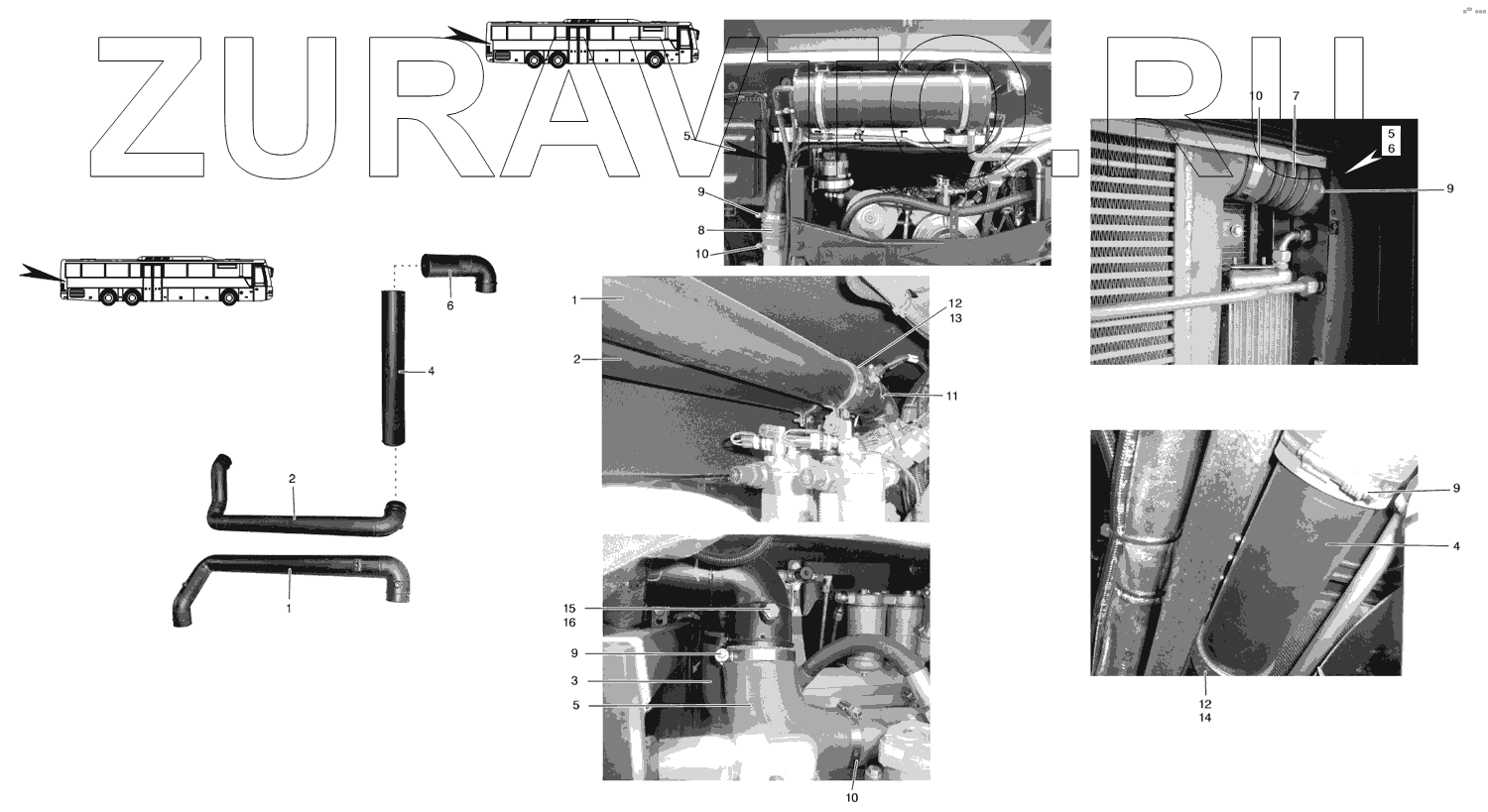 ZURAVTO.RU

6
4
2
1

5
9
8
10

1
2
12
13
11

15
16
9
3
5
10

10
7
5
6
9

9
4
12
14