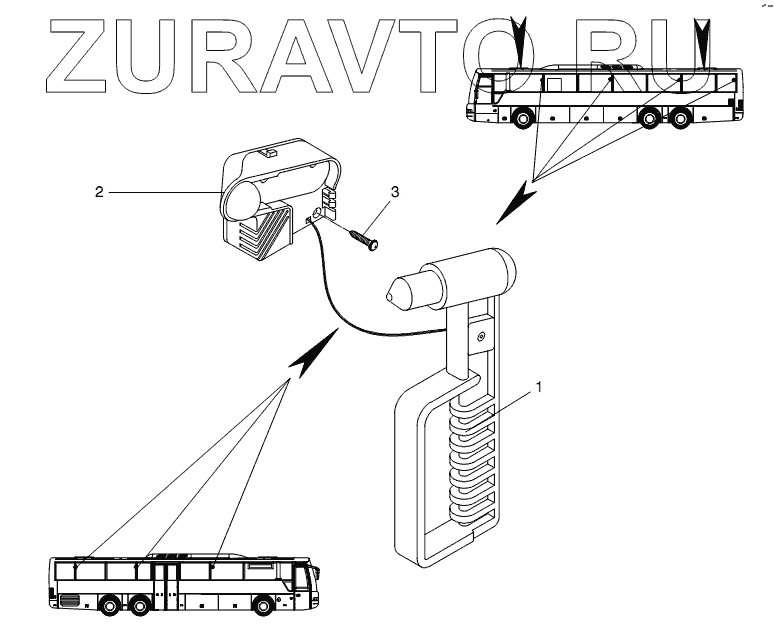 ZURAVTO.RU

2
3
1