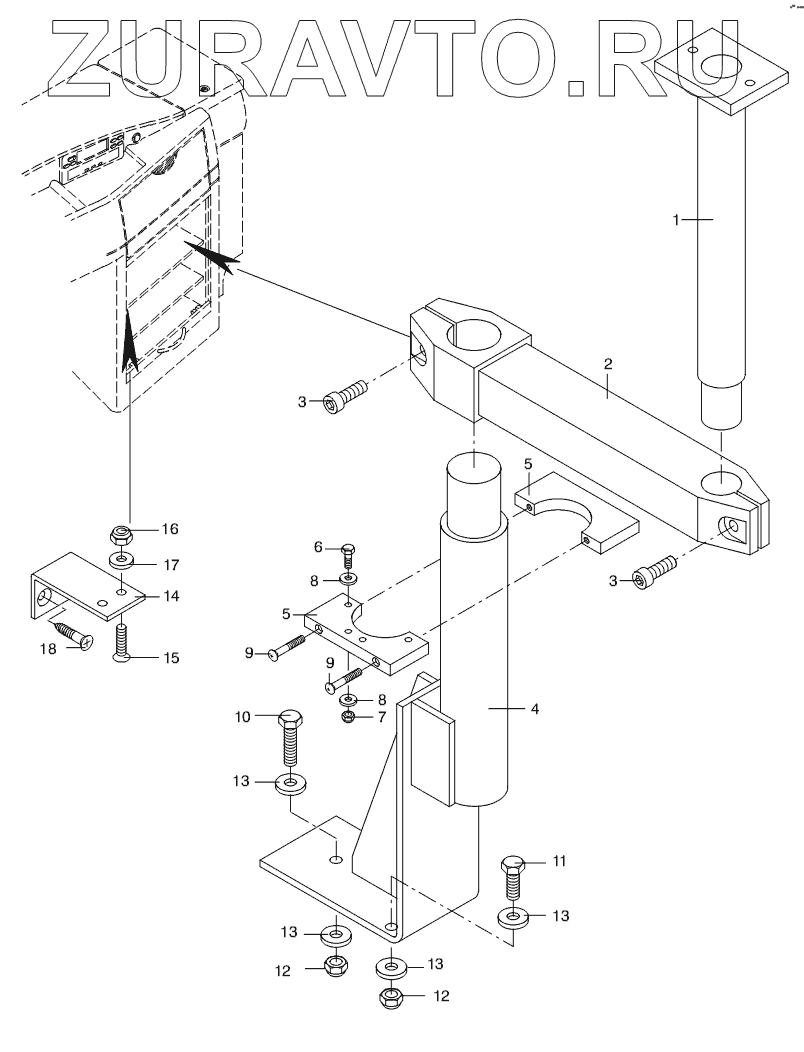 ZURAVTO.RU

1
2
3
5
3
16
17
14
18
15
6
8
5
9
9
8
7
4
10
13
11
13
13
12
13
12