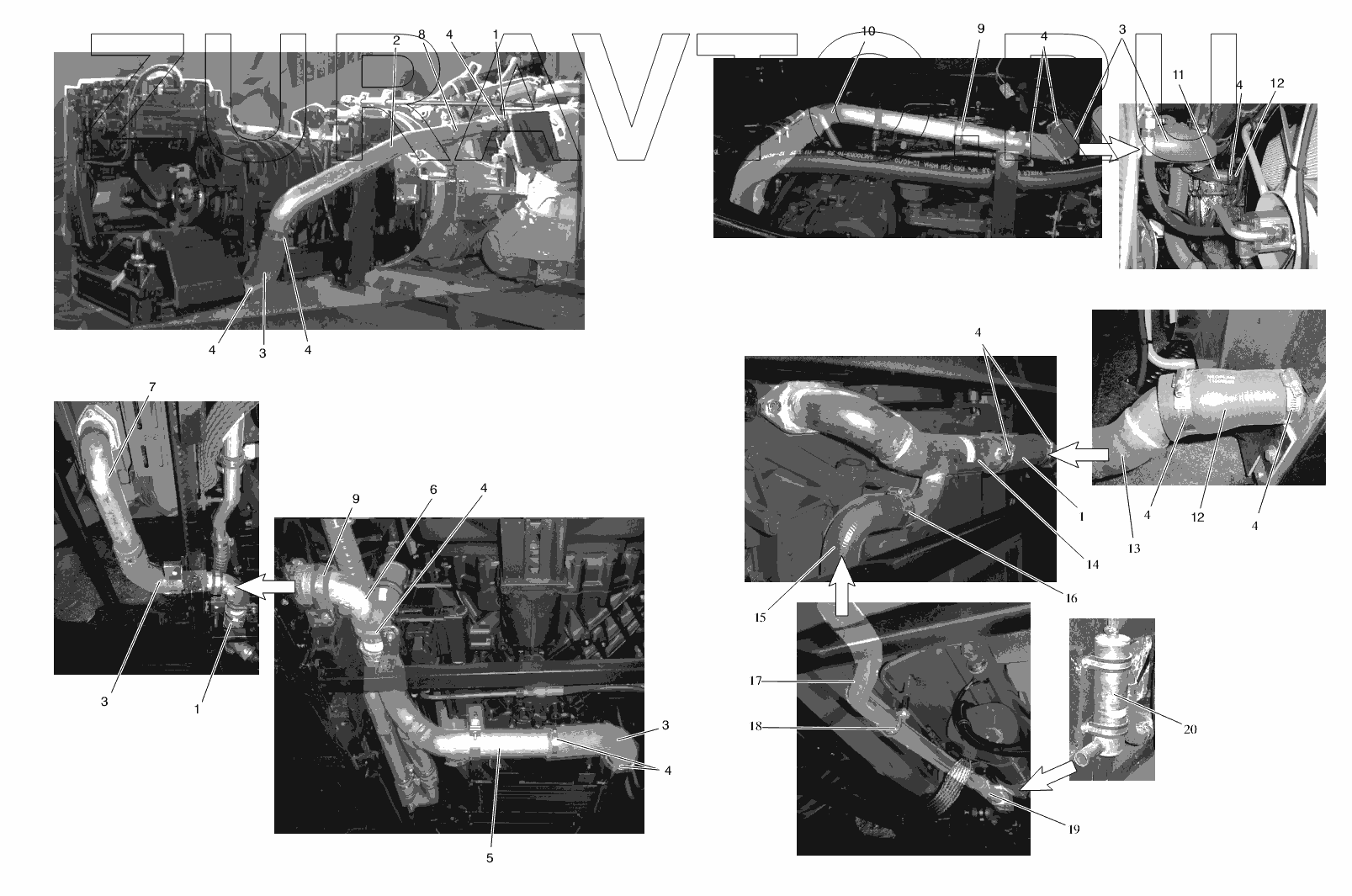 ZURAVTO.RU

2 8 4 1

4 3 4

10 9 4 3

11 4 12

7

9 6 4

3 1

3

4

5

4

1

14

16

15

4

12

4

13

17

18

19

20