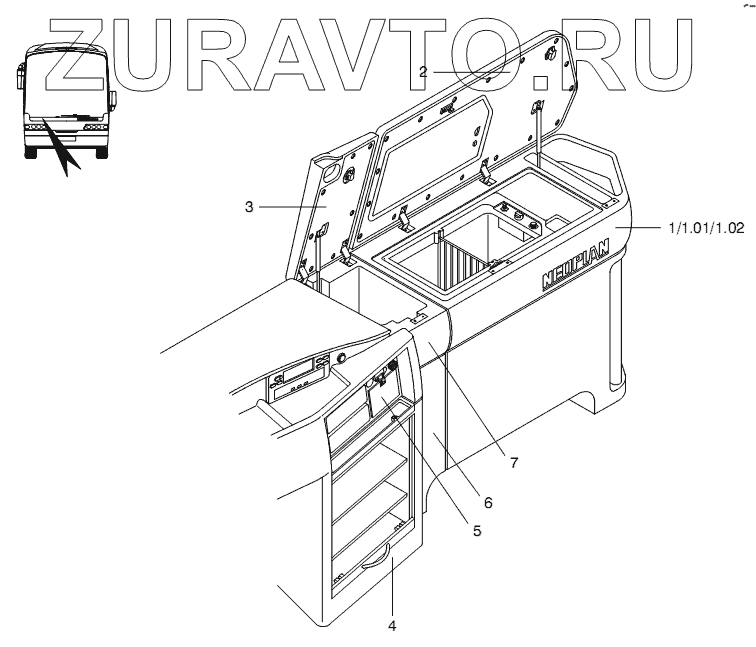 ZURAVTO.RU

2

3

1/1.01/1.02

NEOPLAN

7

6

5

4