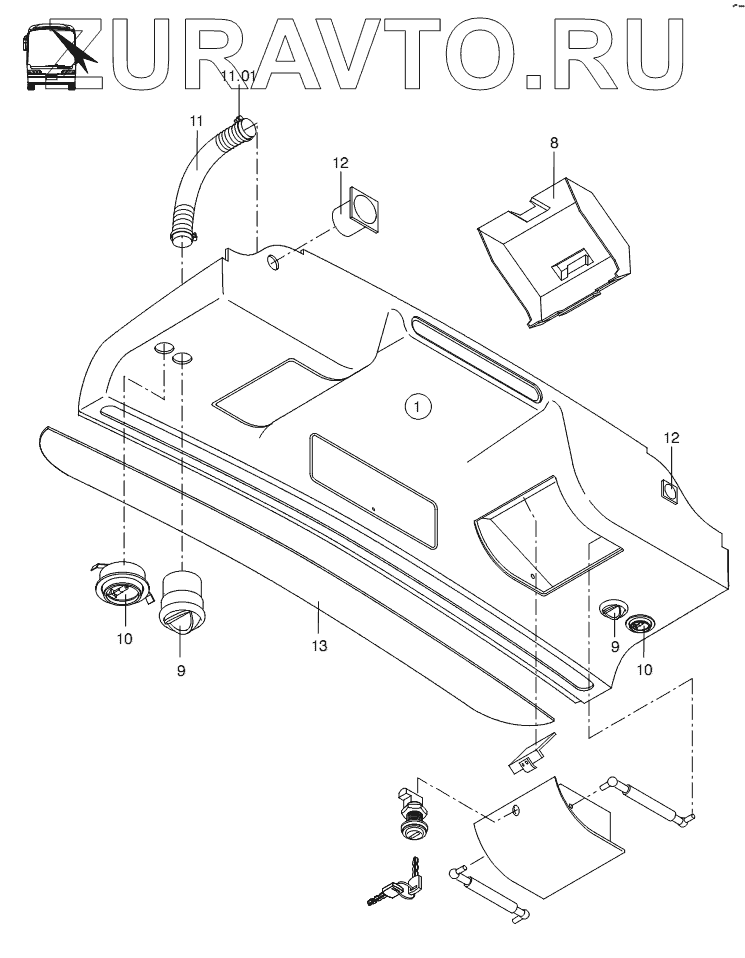 ZURAVTO.RU

11.01
11
12
8
1
12
10
9
13
9
10