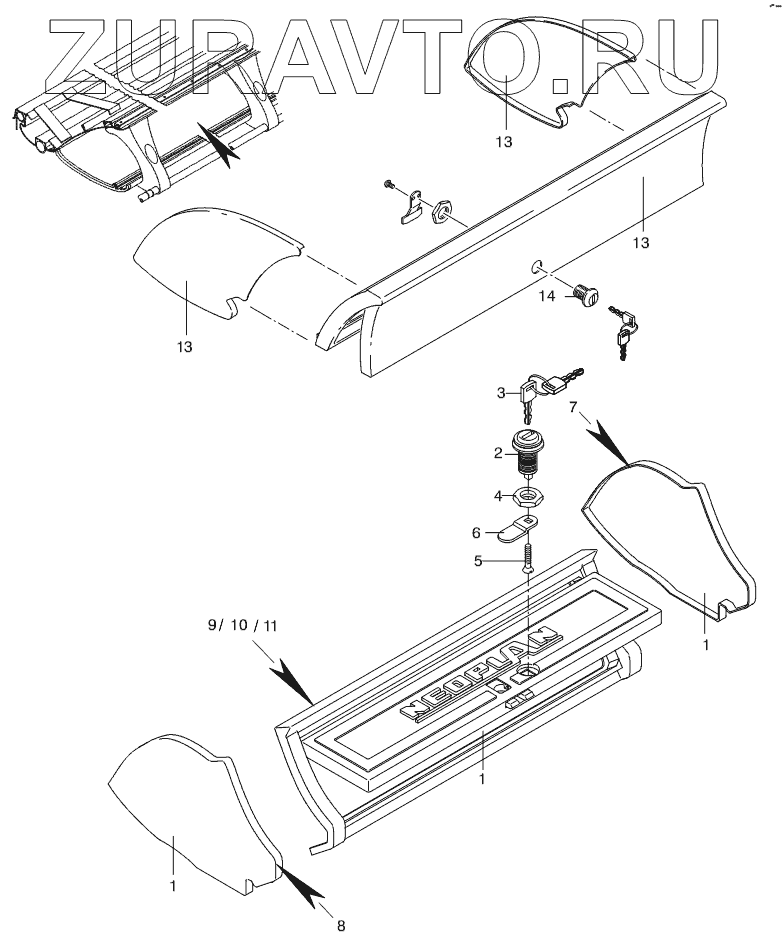 ZUPAVTO.RU

13

13

13

14

3

7

2

4

6

5

9/ 10 / 11

NEOPLAN

1

1

1

8