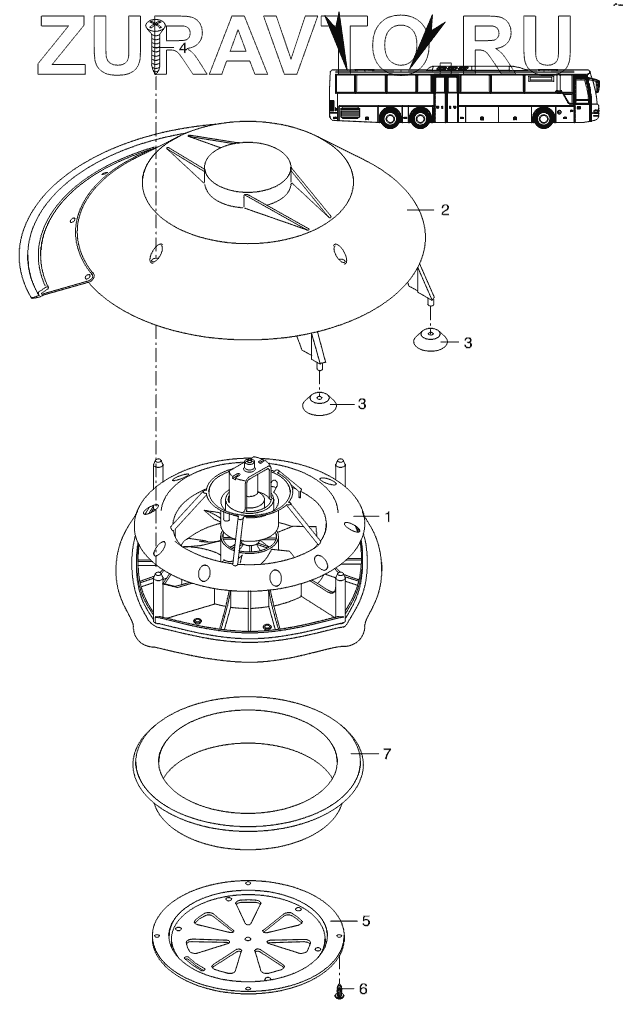 ZURAVTO.RU

4
2
3
3
1
7
5
6