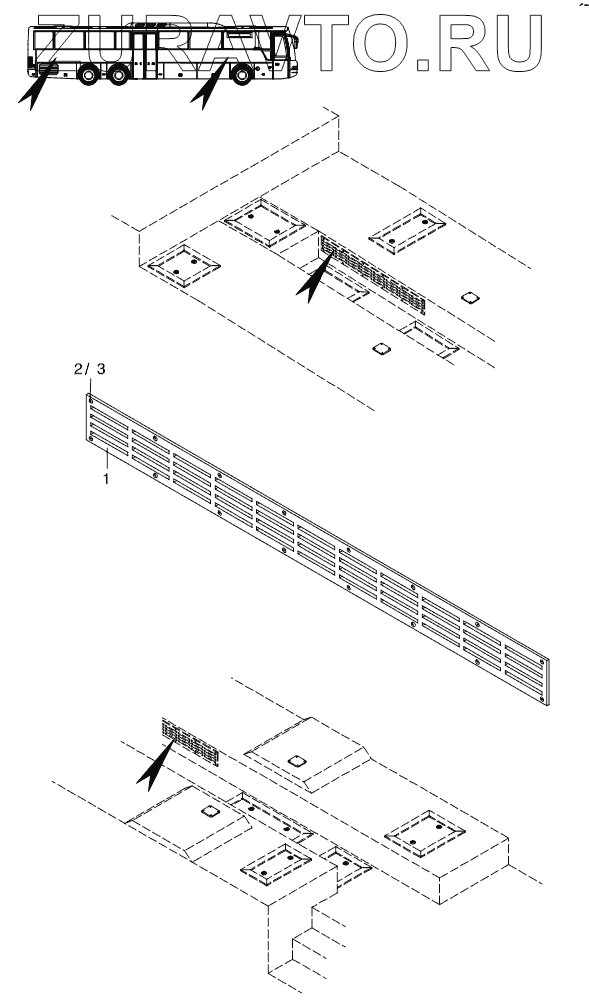 ZURAVTO.RU

2/ 3

1