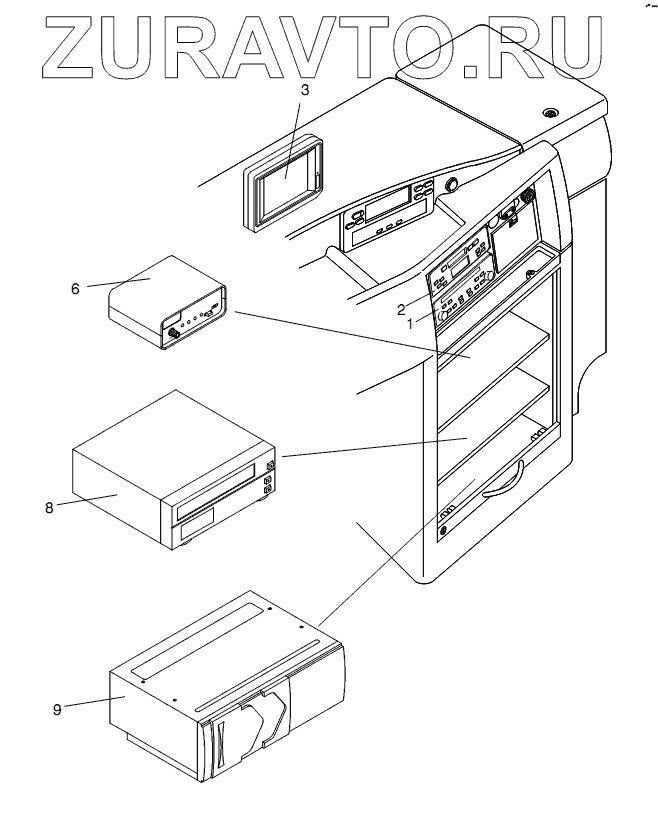 ZURAVTO.RU

3

6

2

1

8

9