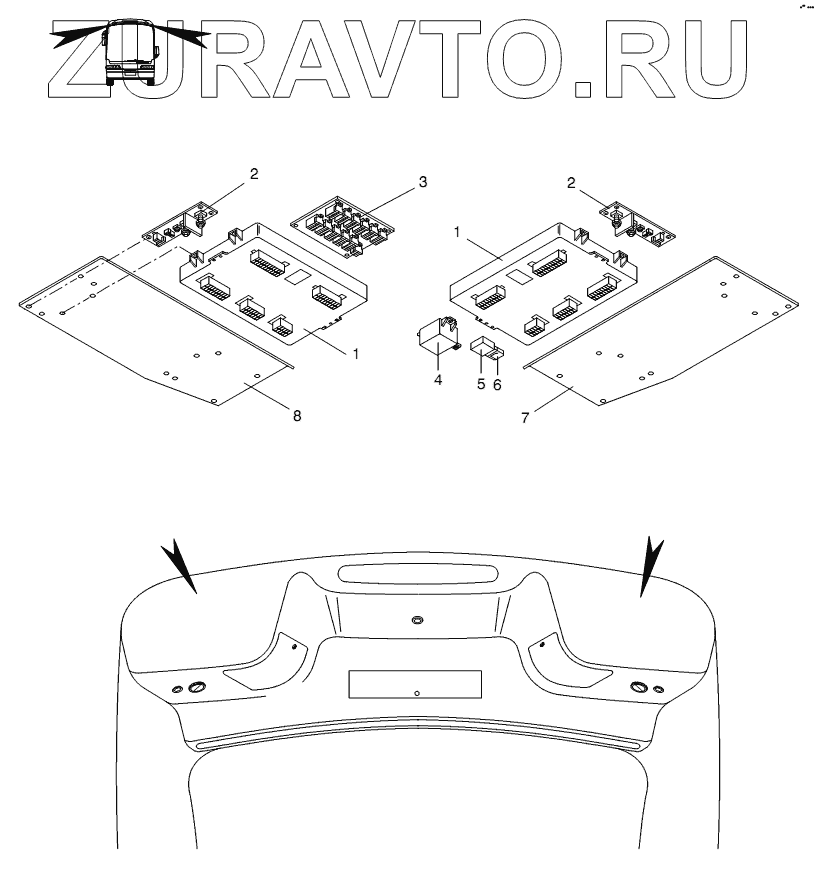 ZURAVTO.RU

2
3
2
1
1
4
5
6
8
7