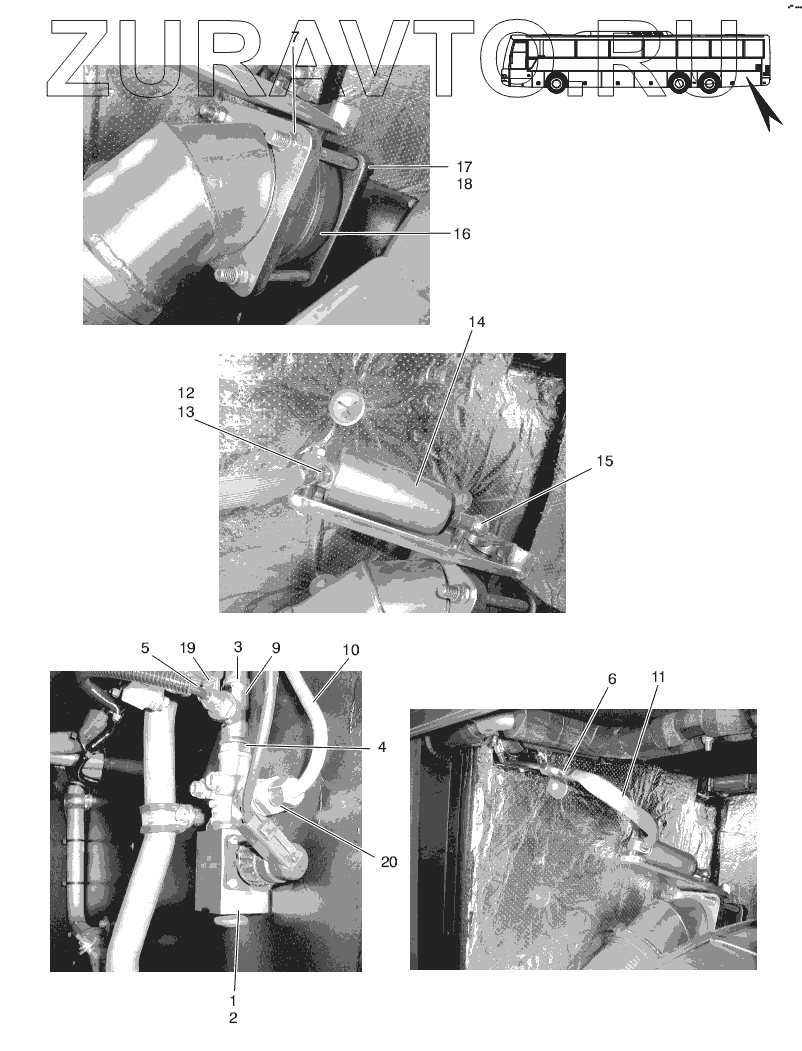 ZURAVTO.RU

7
17
18
16

14
12
13
15

5
19
3
9
10
4
20
1
2

6
11