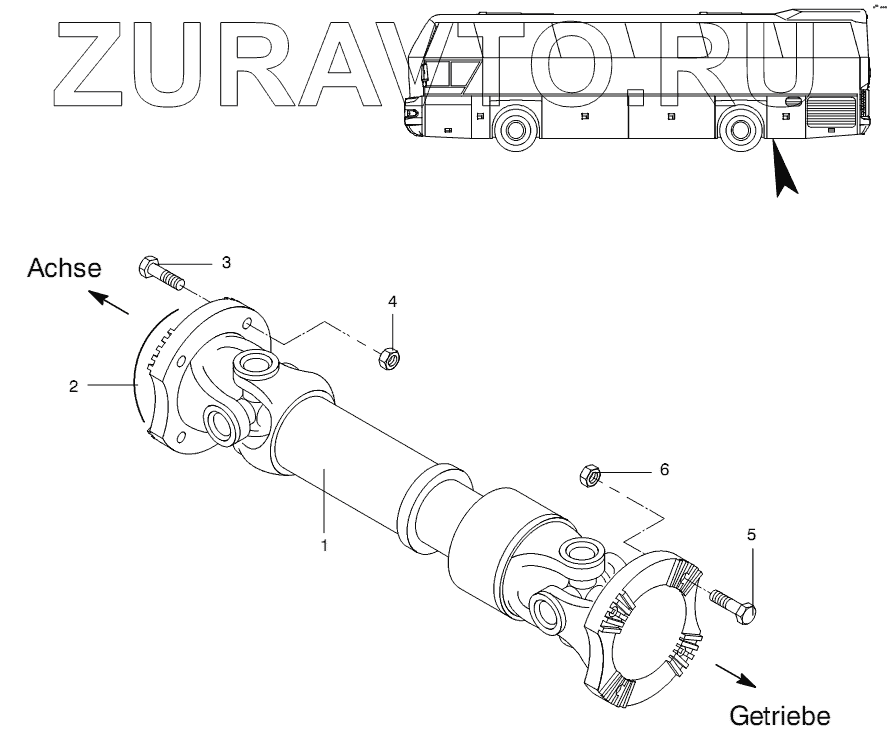 ZURAVTO.RU

Achse

3

4

2

1

6

5

Getriebe