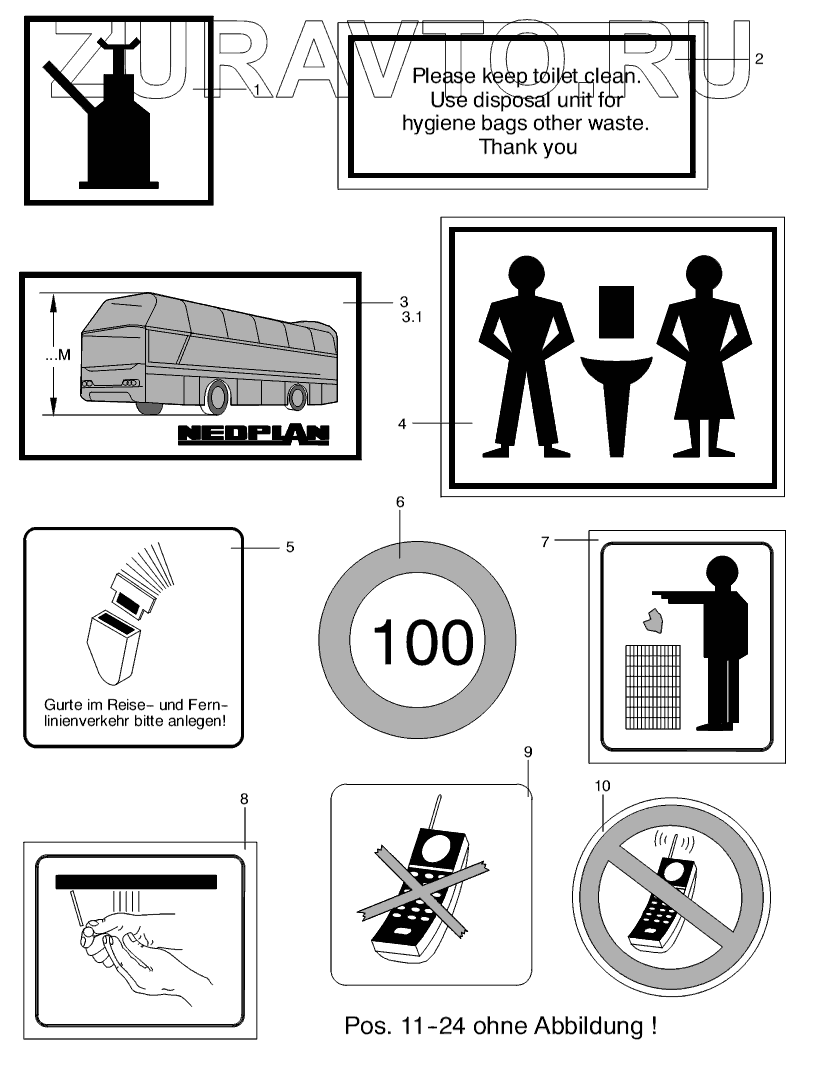 ZURAVTO.RU

1

Please keep toilet clean. Use disposal unit for hygiene bags other waste. Thank you

2

...M

NEOPLAN

3
3.1

4

5

Gurte im Reise- und Fernlinienverkehr bitte anlegen!

6

100

7

8

9

10

Pos. 11-24 ohne Abbildung !