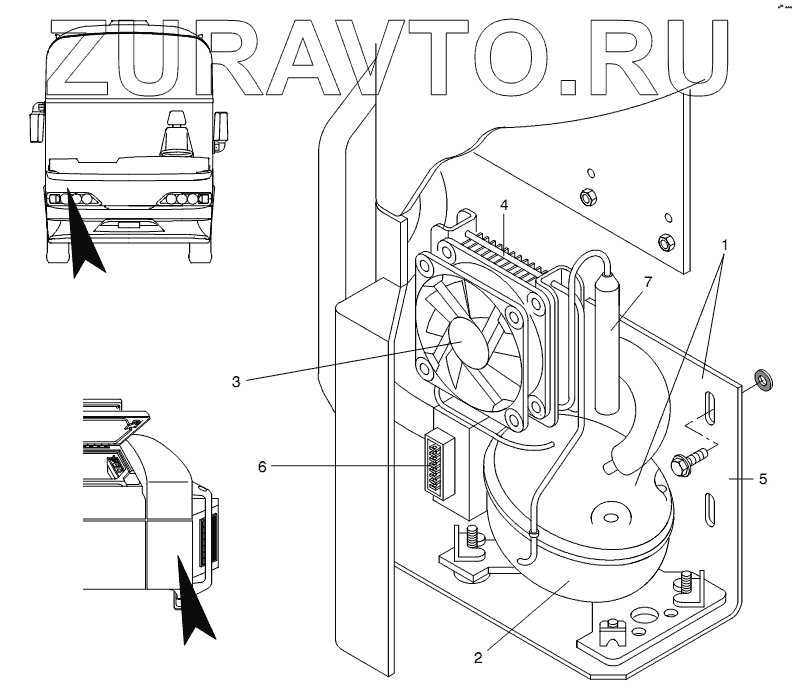 ZURAVTO.RU

4
1
7
3
6
5
2