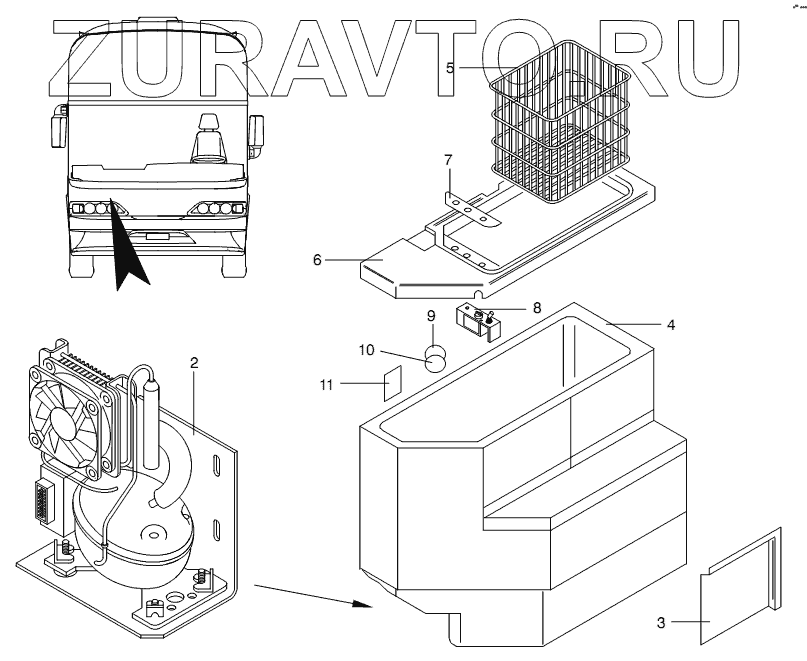 ZURAVTO.RU

5
7
6
8
9
4
10
11
2
3