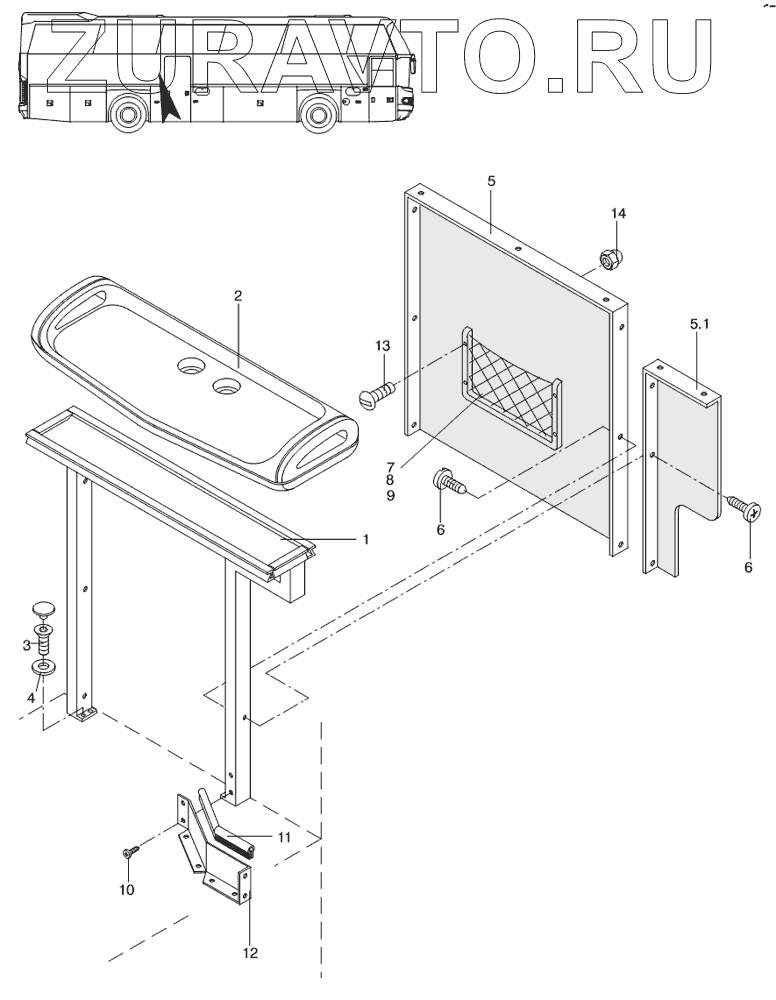 ZURAVTO.RU

5
14
2
5.1
13
7
8
9
6
6
1
3
4
11
10
12