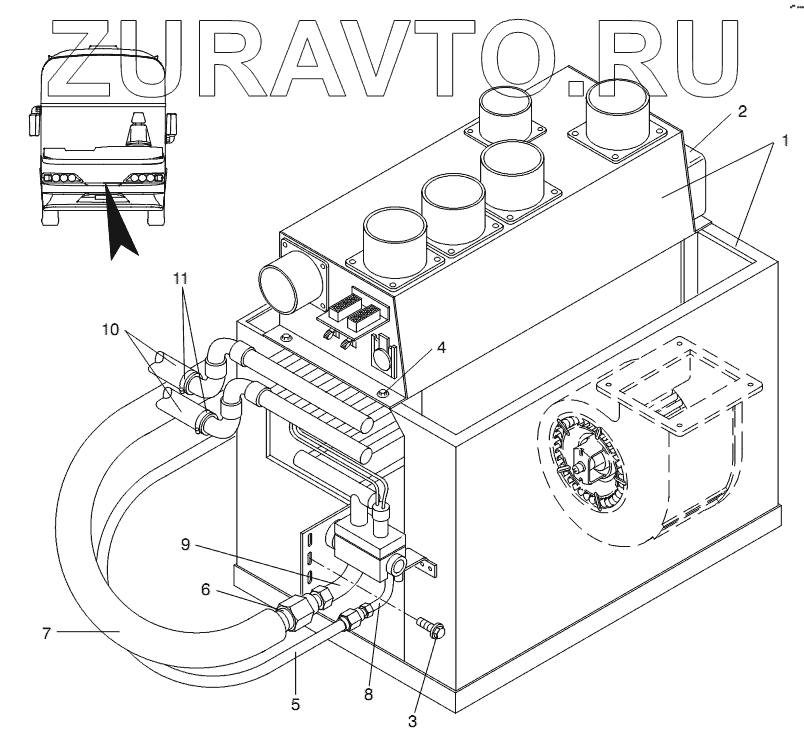 ZURAVTO.RU

2
1
11
10
4
9
6
7
5
8
3