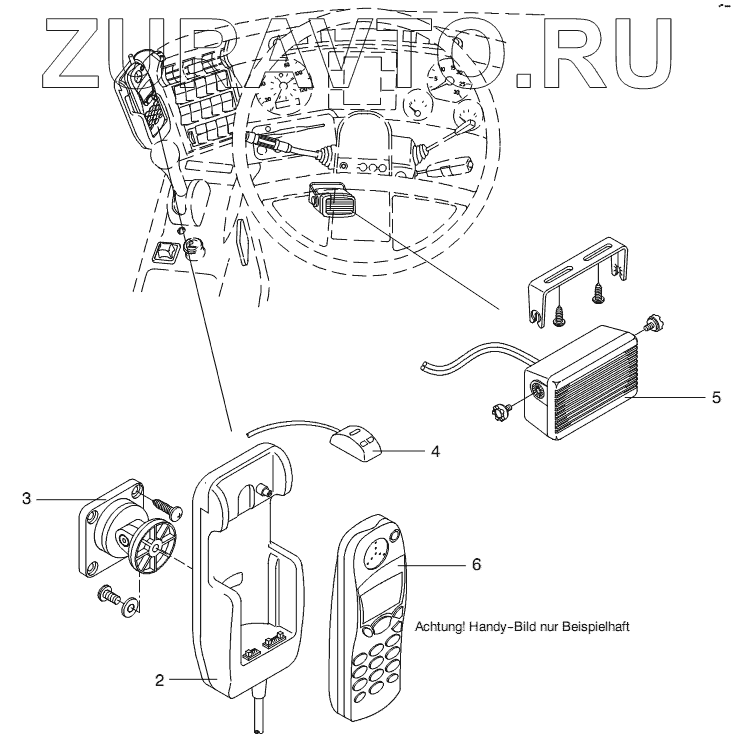 ZURAVTO.RU

5

4

3

6

Achtung! Handy-Bild nur Beispielhaft

2