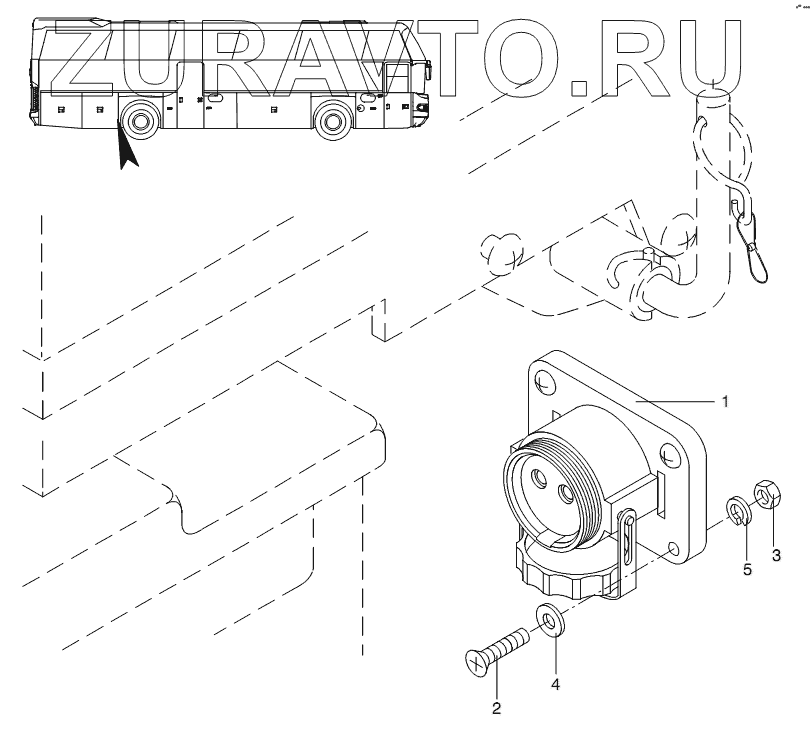 ZURAVTO.RU

1
5
3
4
2