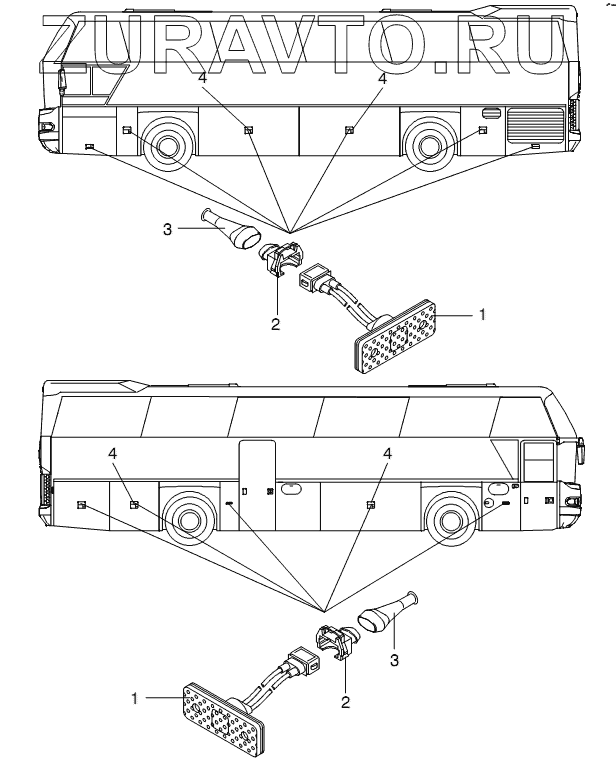 ZURAVTO.RU

4
4
3
2
1

4
4
3
2
1