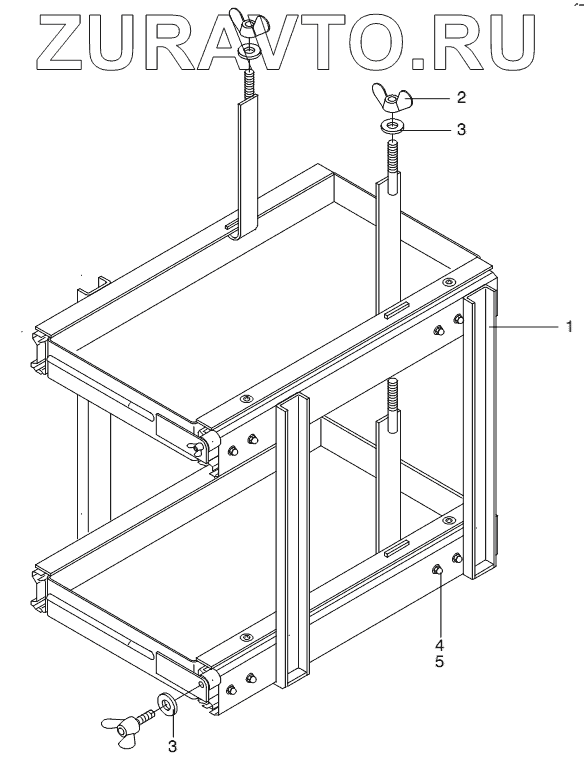 ZURAVTO.RU

2
3
1
4
5
3