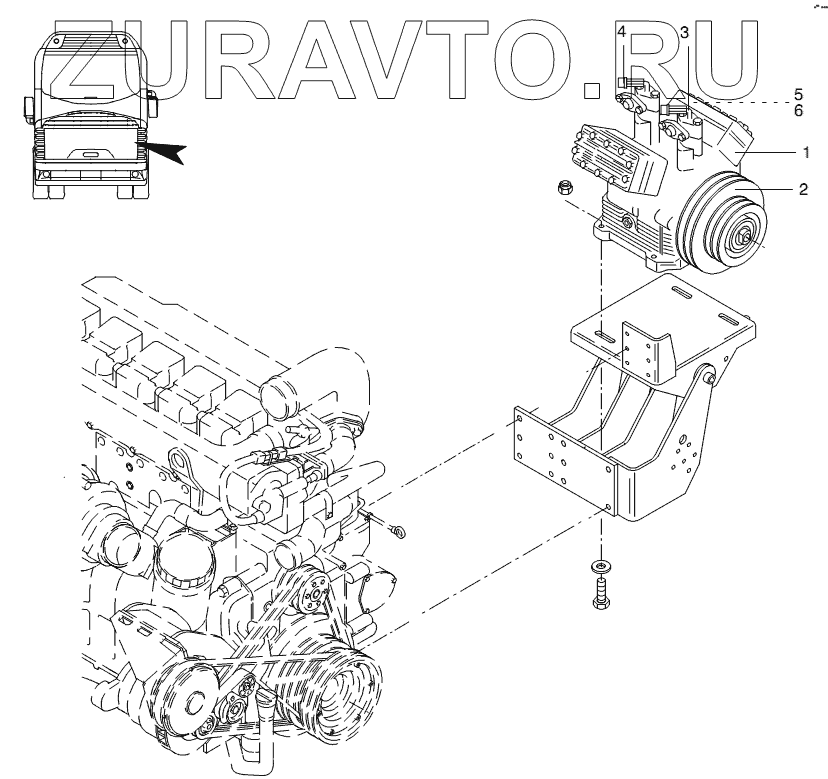 ZURAVTO.RU
4
3
5
6
1
2