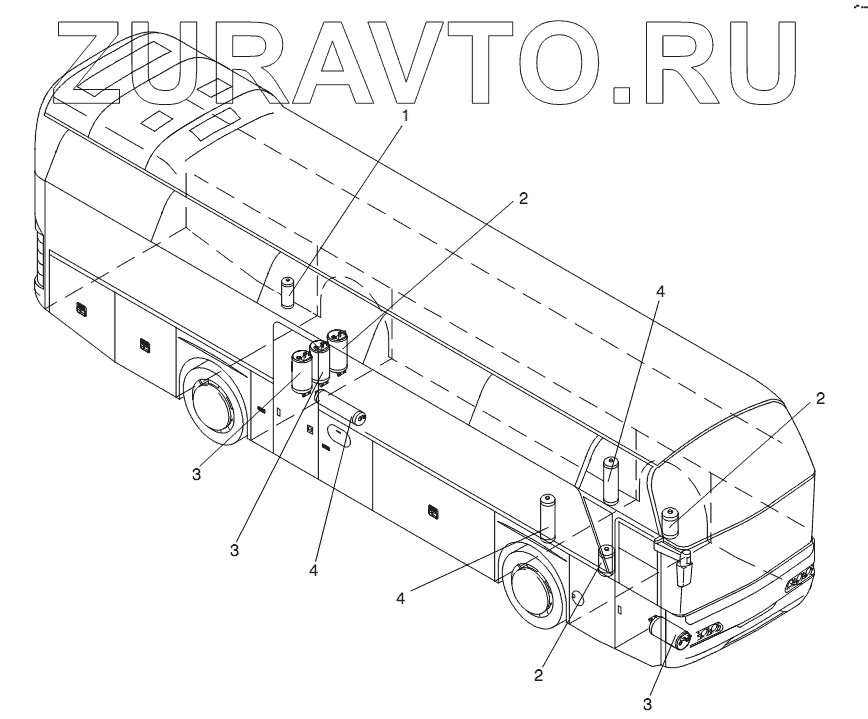 ZURAVTO.RU

1
2
4
2
3
3
4
4
2
3